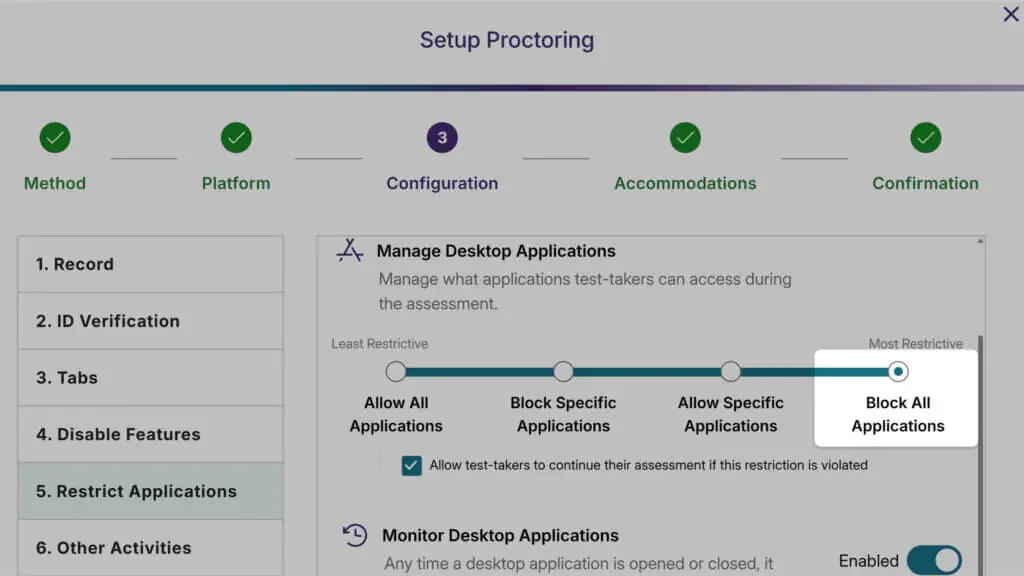 Setup Proctoring

3

Method

Platform

Configuration

Accommodations

Confirmation

1. Record

2. ID Verification

3. Tabs

4. Disable Features

5. Restrict Applications

6. Other Activities

Manage Desktop Applications

Manage what applications test-takers can access during the assessment.

Least Restrictive

Most Restrictive

Allow All Applications

Block Specific Applications

Allow Specific Applications

Block All Applications

Allow test-takers to continue their assessment if this restriction is violated

Monitor Desktop Applications

Any time a desktop application is opened or closed, it

Enabled