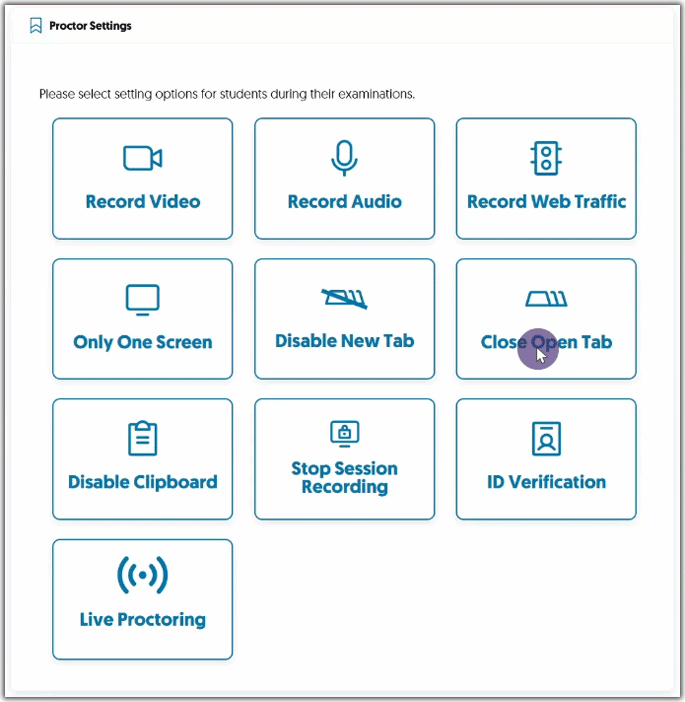 Proctor Settings

Please select setting options for students during their examinations.

Record Video

Record Audio

Record Web Traffic

Only One Screen

Disable New Tab

Close Open Tab

Disable Clipboard

Stop Session Recording

ID Verification

Live Proctoring